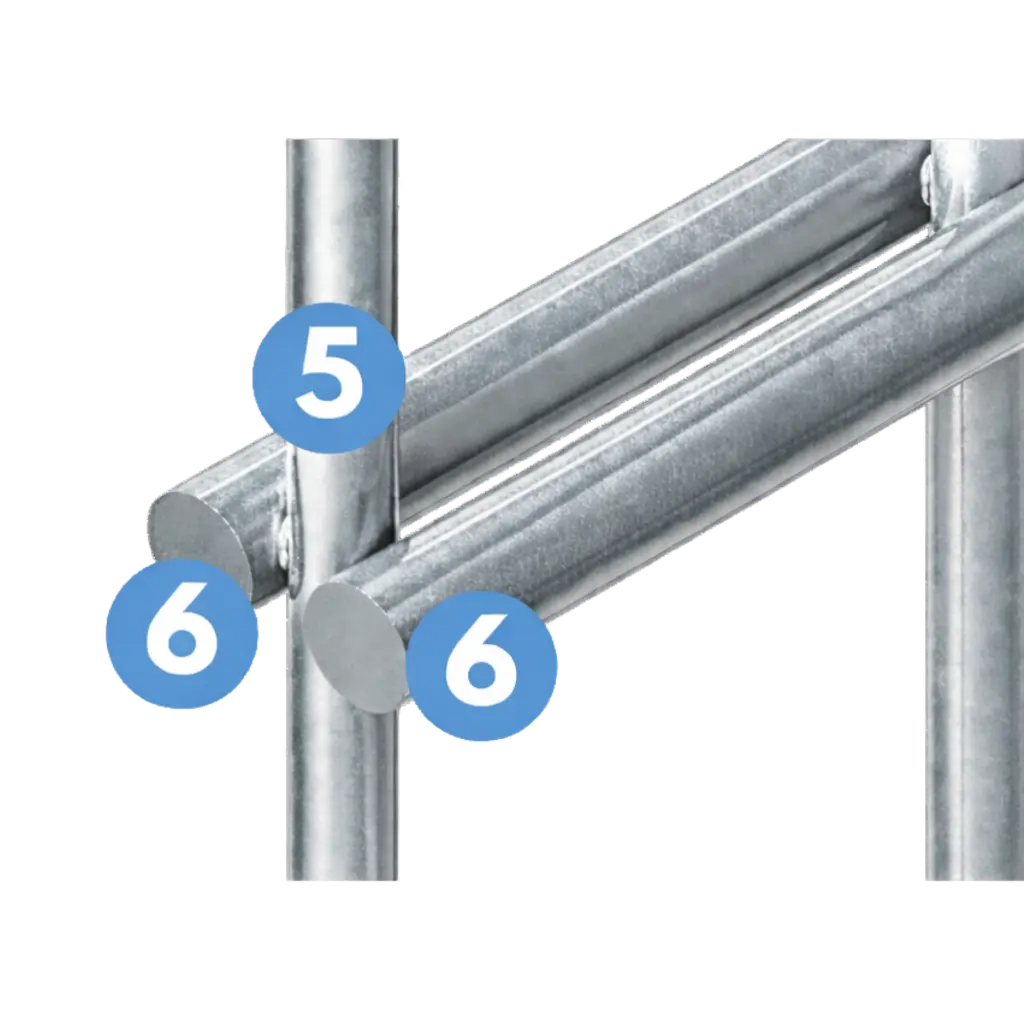 5
6
6